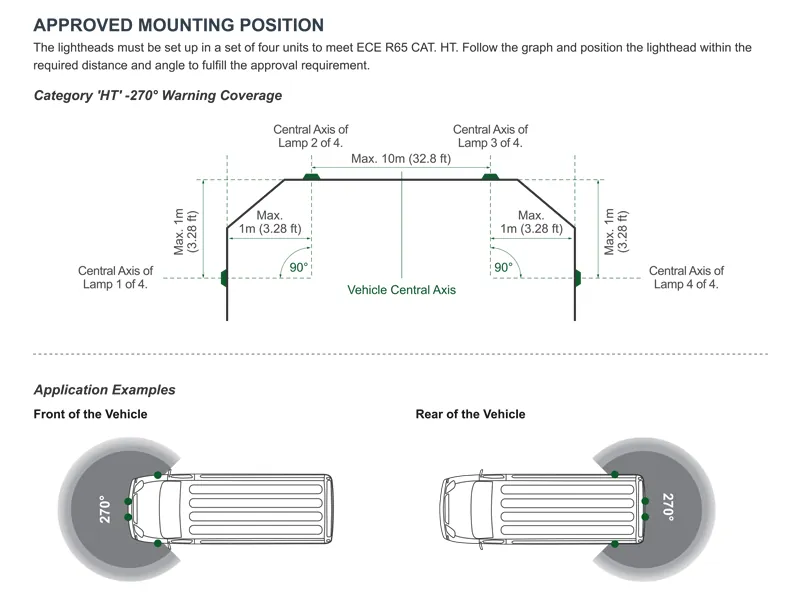 APPROVED MOUNTING POSITION

The lightheads must be set up in a set of four units to meet ECE R65 CAT. HT. Follow the graph and position the lighthead within the required distance and angle to fulfill the approval requirement.

Category 'HT' -270° Warning Coverage

Central Axis of Lamp 2 of 4.

Central Axis of Lamp 3 of 4.

Max. 10m (32.8 ft)

Max. 1m (3.28 ft)

Max. 1m (3.28 ft)

Max. 1m (3.28 ft)

Max. 1m (3.28 ft)

90°

90°

Central Axis of Lamp 1 of 4.

Vehicle Central Axis

Central Axis of Lamp 4 of 4.

Application Examples

Front of the Vehicle

270°

Rear of the Vehicle

270°